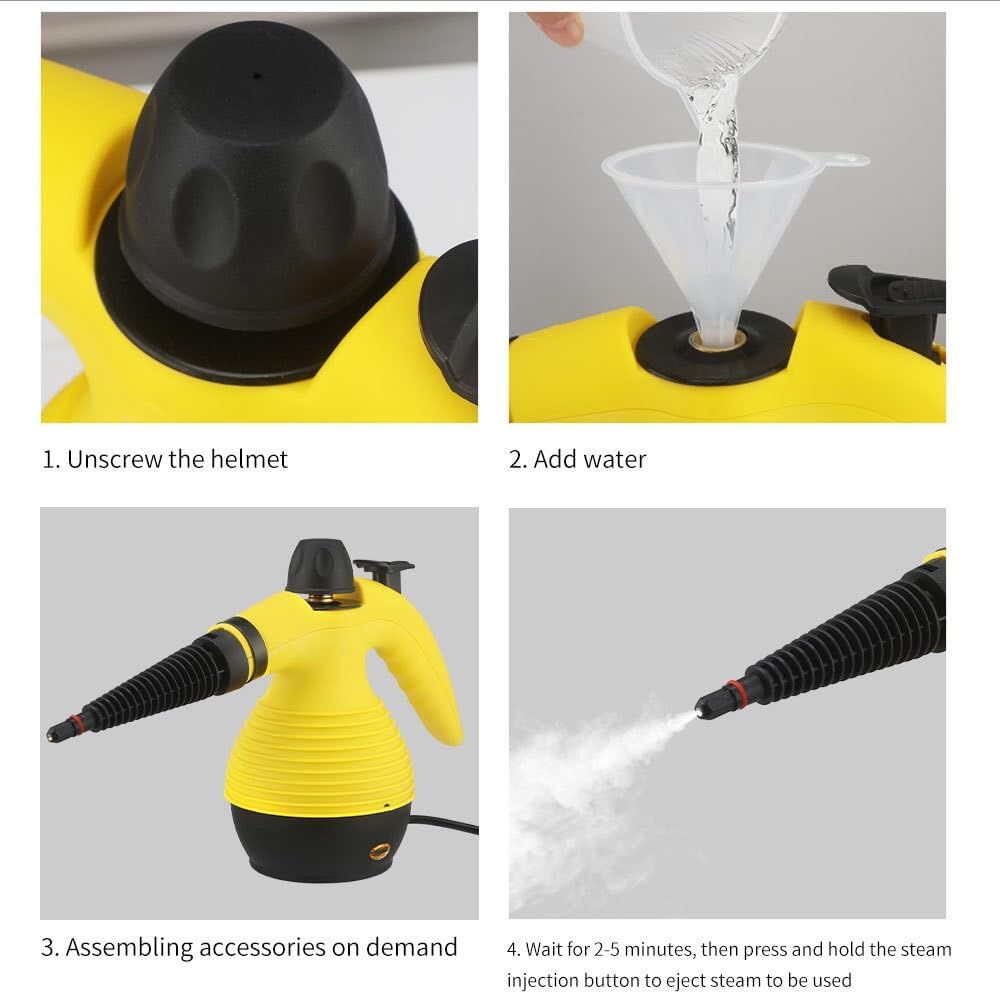 1. Unscrew the helmet

2. Add water

3. Assembling accessories on demand

4. Wait for 2-5 minutes, then press and hold the steam injection button to eject steam to be used