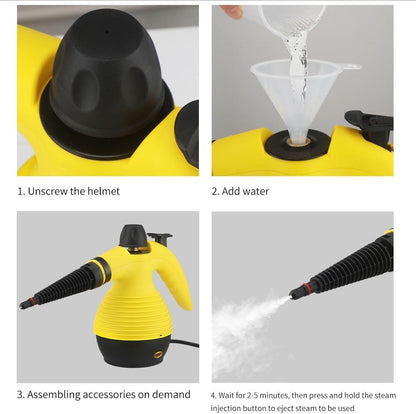 1. Unscrew the helmet

2. Add water

3. Assembling accessories on demand

4. Wait for 2-5 minutes, then press and hold the steam injection button to eject steam to be used