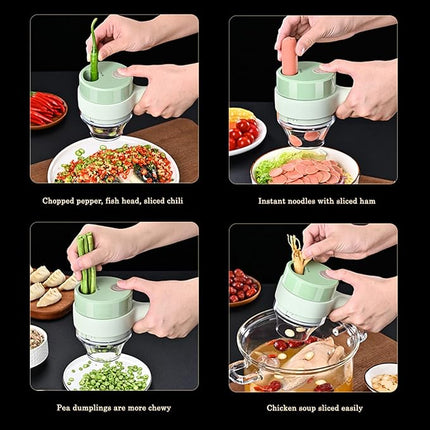 Chopped pepper, fish head, sliced chili

Instant noodles with sliced ham

Pea dumplings are more chewy

Chicken soup sliced easily